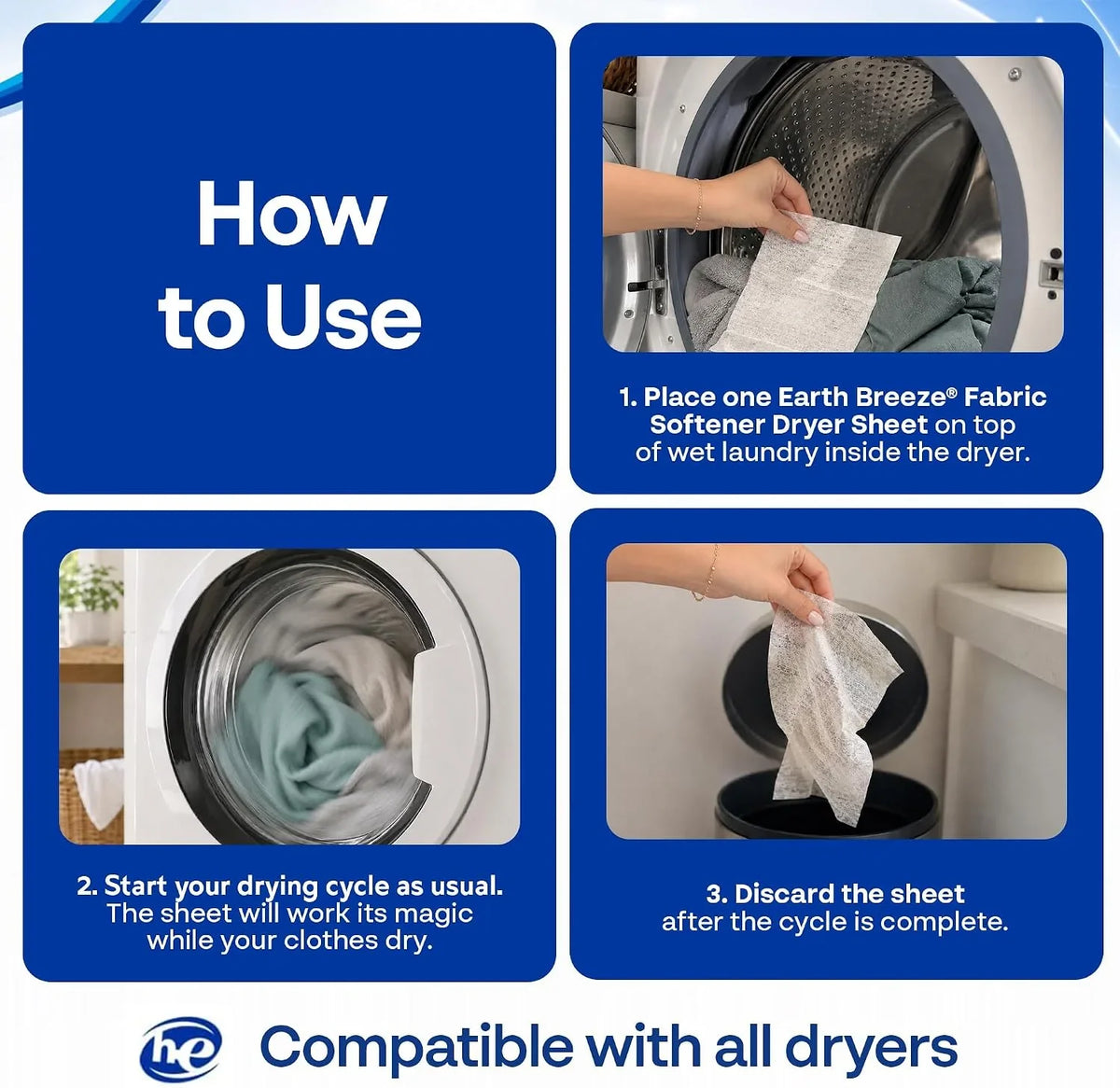 How to Use

1. Place one Earth Breeze® Fabric Softener Dryer Sheet on top of wet laundry inside the dryer.

2. Start your drying cycle as usual. The sheet will work its magic while your clothes dry.

3. Discard the sheet after the cycle is complete.

he

Compatible with all dryers